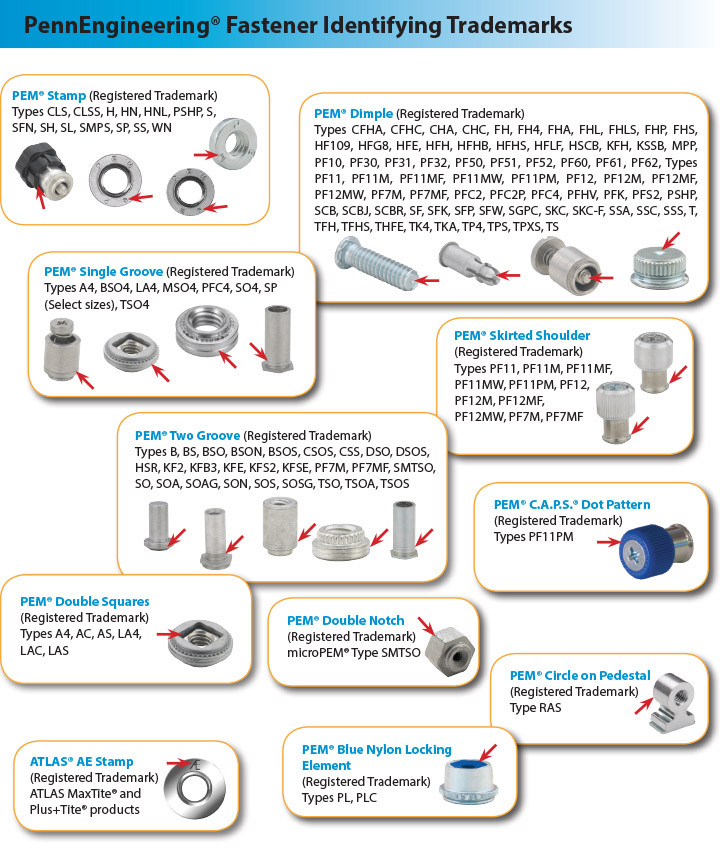 PennEngineering® Fastener Identifying Trademarks

PEM® Stamp (Registered Trademark)
Types CLS, CLSS, H, HN, HNL, PSHP, S, SFN, SH, SL, SMPS, SP, SS, WN

PEM® Dimple (Registered Trademark)
Types CFHA, CFHC, CHA, CHC, FH, FH4, FHA, FHL, FHLS, FHP, FHS, HF109, HFG8, HFE, HFH, HFHB, HFHS, HFLF, HSCB, KFH, KSSB, MPP, PF10, PF30, PF31, PF32, PF50, PF51, PF52, PF60, PF61, PF62, Types PF11, PF11M, PF11MF, PF11MW, PF11PM, PF12, PF12M, PF12MF, PF12MW, PF7M, PF7MF, PFC2, PFC2P, PFC4, PFHV, PFK, PFS2, PSHP, SCB, SCBJ, SCBR, SF, SFK, SFP, SFW, SGPC, SKC, SKC-F, SSA, SSC, SSS, T, TFH, TFHS, THFE, TK4, TKA, TP4, TPS, TPXS, TS

PEM® Single Groove (Registered Trademark)
Types A4, BSO4, LA4, MSO4, PFC4, SO4, SP (Select sizes), TSO4

PEM® Skirted Shoulder
(Registered Trademark)
Types PF11, PF11M, PF11MF, PF11MW, PF11PM, PF12, PF12M, PF12MF, PF12MW, PF7M, PF7MF

PEM® Two Groove (Registered Trademark)
Types B, BS, BSO, BSON, BSOS, CSOS, CSS, DSO, DSOS, HSR, KF2, KFB3, KFE, KFS2, KFSE, PF7M, PF7MF, SMTSO, SO, SOA, SOAG, SON, SOS, SOSG, TSO, TSOA, TSOS

PEM® C.A.P.S.® Dot Pattern
(Registered Trademark)
Types PF11PM

PEM® Double Squares
(Registered Trademark)
Types A4, AC, AS, LA4, LAC, LAS

PEM® Double Notch
(Registered Trademark)
microPEM® Type SMTSO

PEM® Circle on Pedestal
(Registered Trademark)
Type RAS

ATLAS® AE Stamp
(Registered Trademark)
ATLAS MaxTite® and Plus+Tite® products

PEM® Blue Nylon Locking Element
(Registered Trademark)
Types PL, PLC