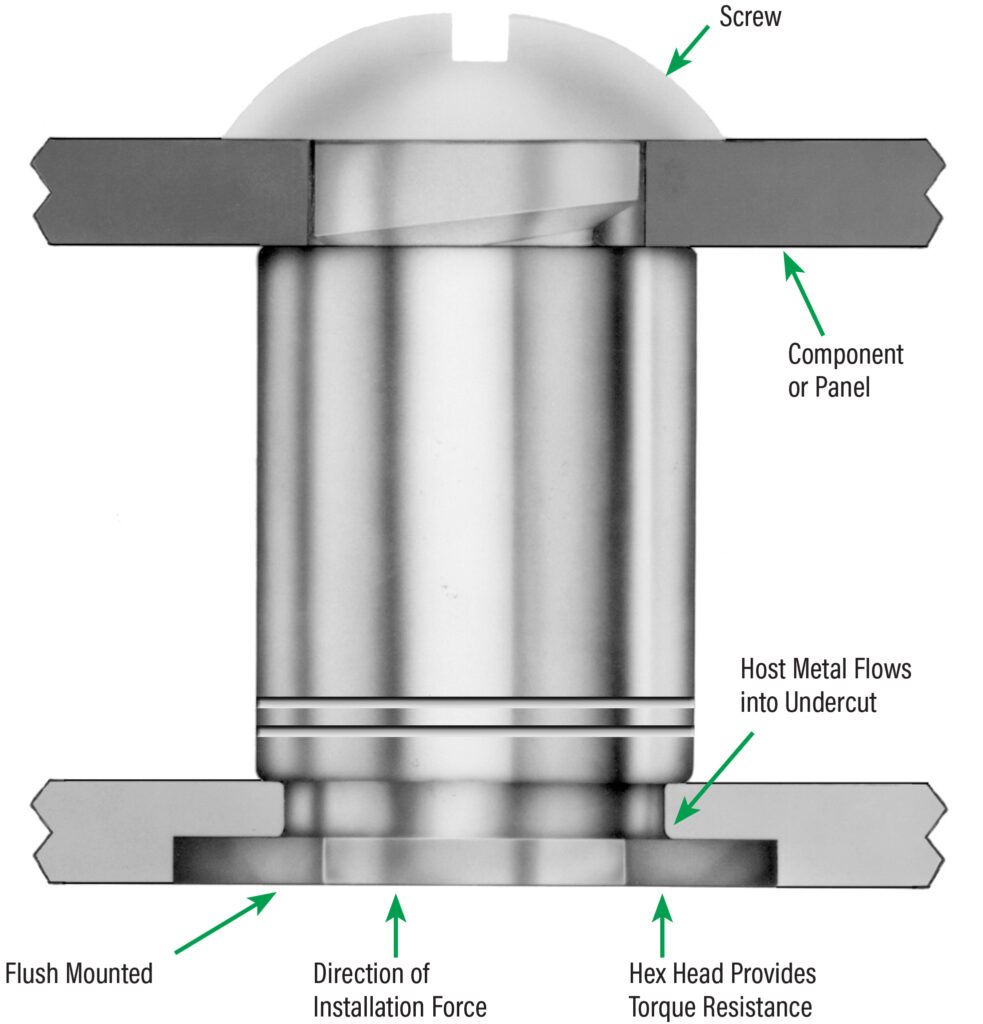 Screw

Component or Panel

Host Metal Flows into Undercut

Flush Mounted

Direction of Installation Force

Hex Head Provides Torque Resistance