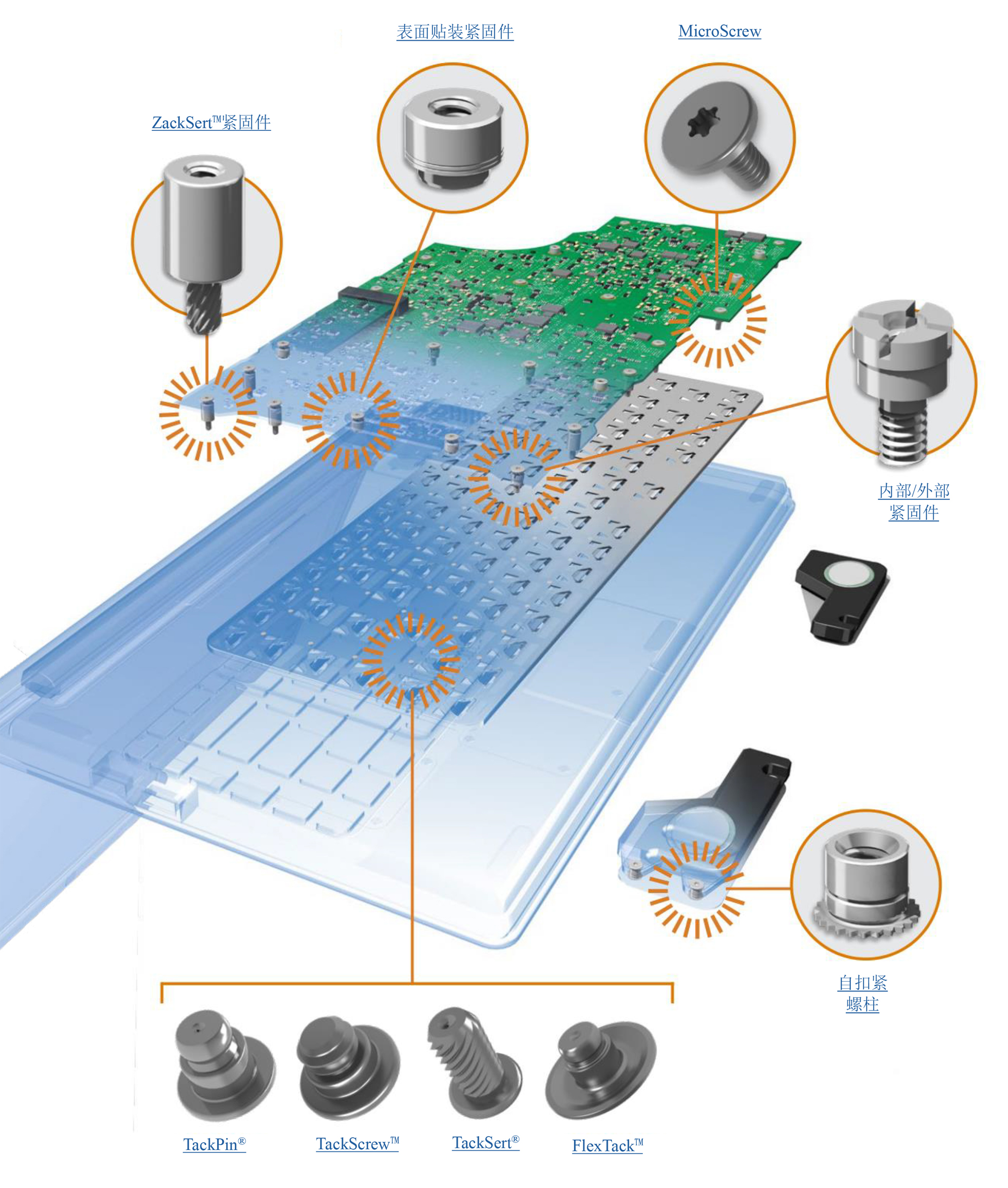 表面贴装紧固件

MicroScrew

ZackSert™紧固件

内部/外部紧固件

自扣紧螺柱

TackPin®

TackScrew™

TackSert®

FlexTack™