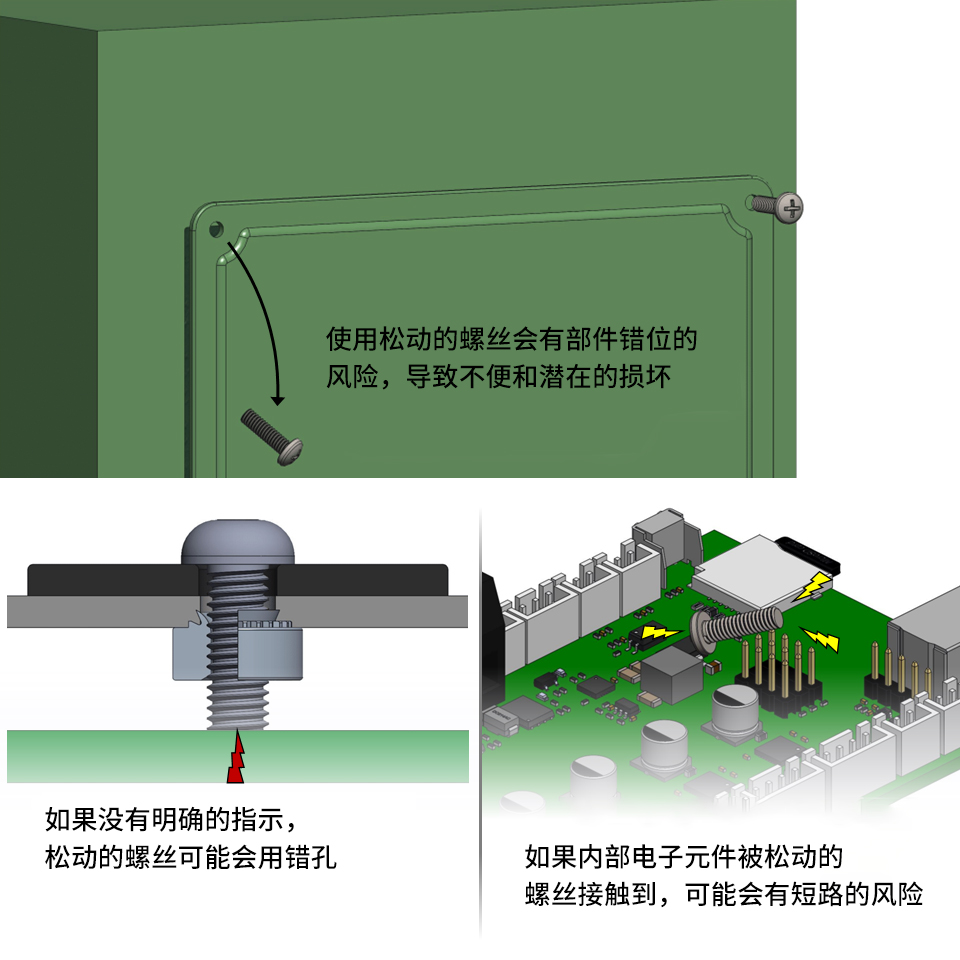 使用松动的螺丝会有部件错位的风险，导致不便和潜在的损坏

如果没有明确的指示，松动的螺丝可能会用错孔

如果内部电子元件被松动的螺丝接触到，可能会有短路的风险