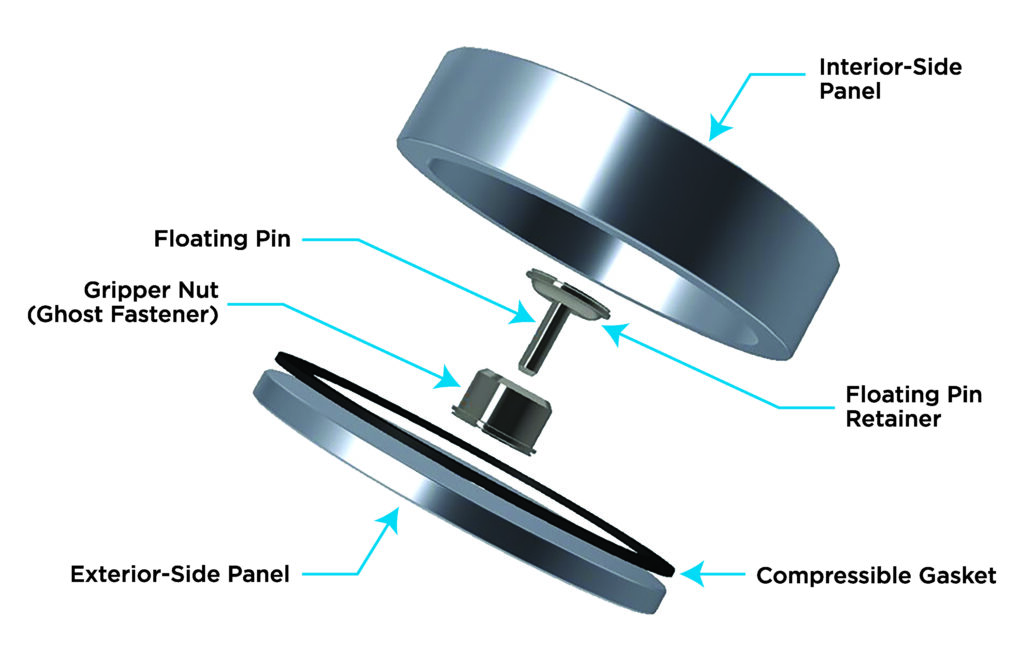 Interior-Side Panel

Floating Pin

Gripper Nut (Ghost Fastener)

Floating Pin Retainer

Exterior-Side Panel

Compressible Gasket