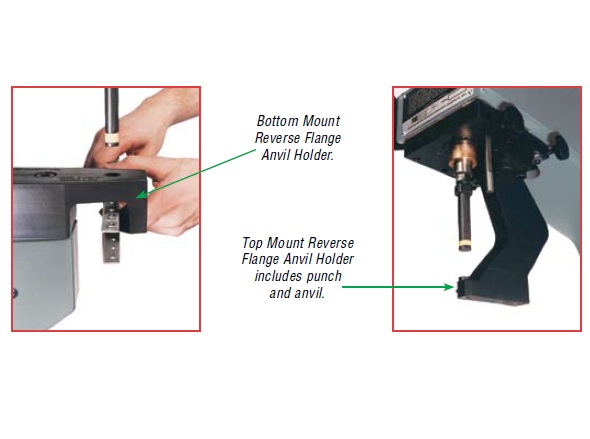 Bottom Mount Reverse Flange Anvil Holder.

Top Mount Reverse Flange Anvil Holder includes punch and anvil.