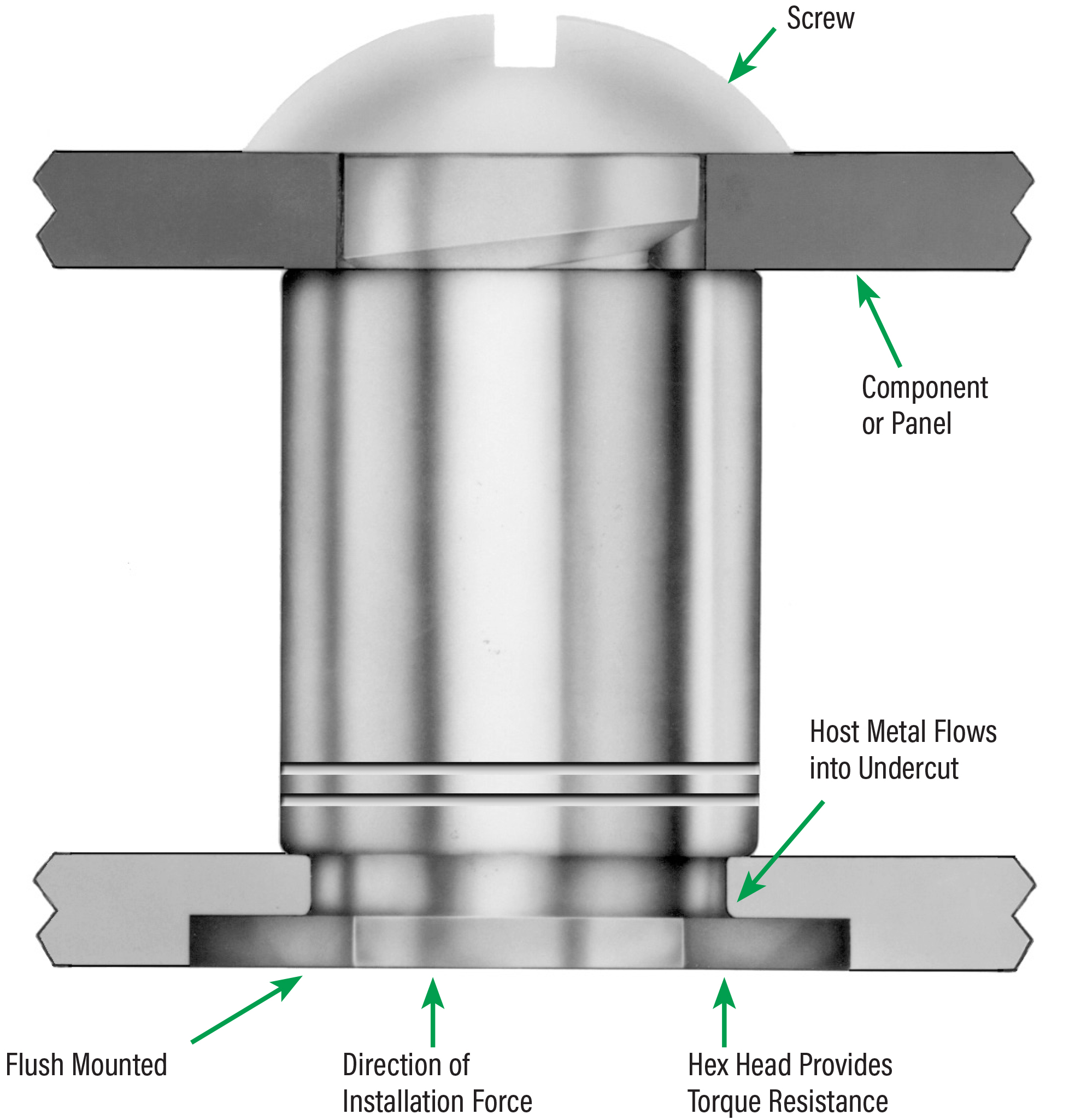 Screw

Component or Panel

Host Metal Flows into Undercut

Flush Mounted

Direction of Installation Force

Hex Head Provides Torque Resistance