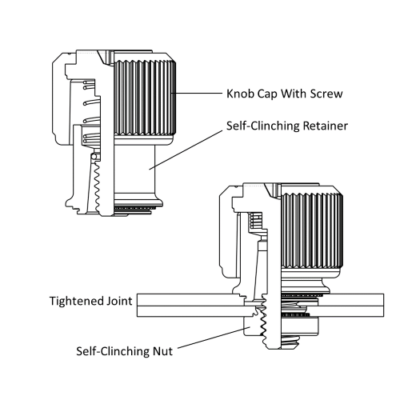 Knob Cap With Screw

Self-Clinching Retainer

Tightened Joint

Self-Clinching Nut