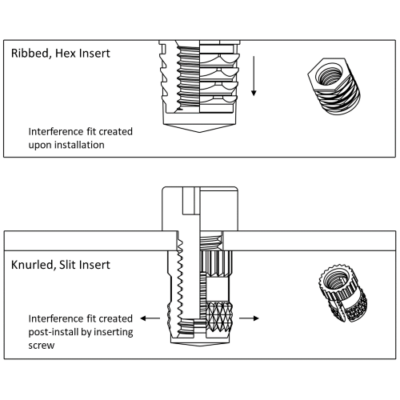 Ribbed, Hex Insert

Interference fit created upon installation

Knurled, Slit Insert

Interference fit created post-install by inserting screw