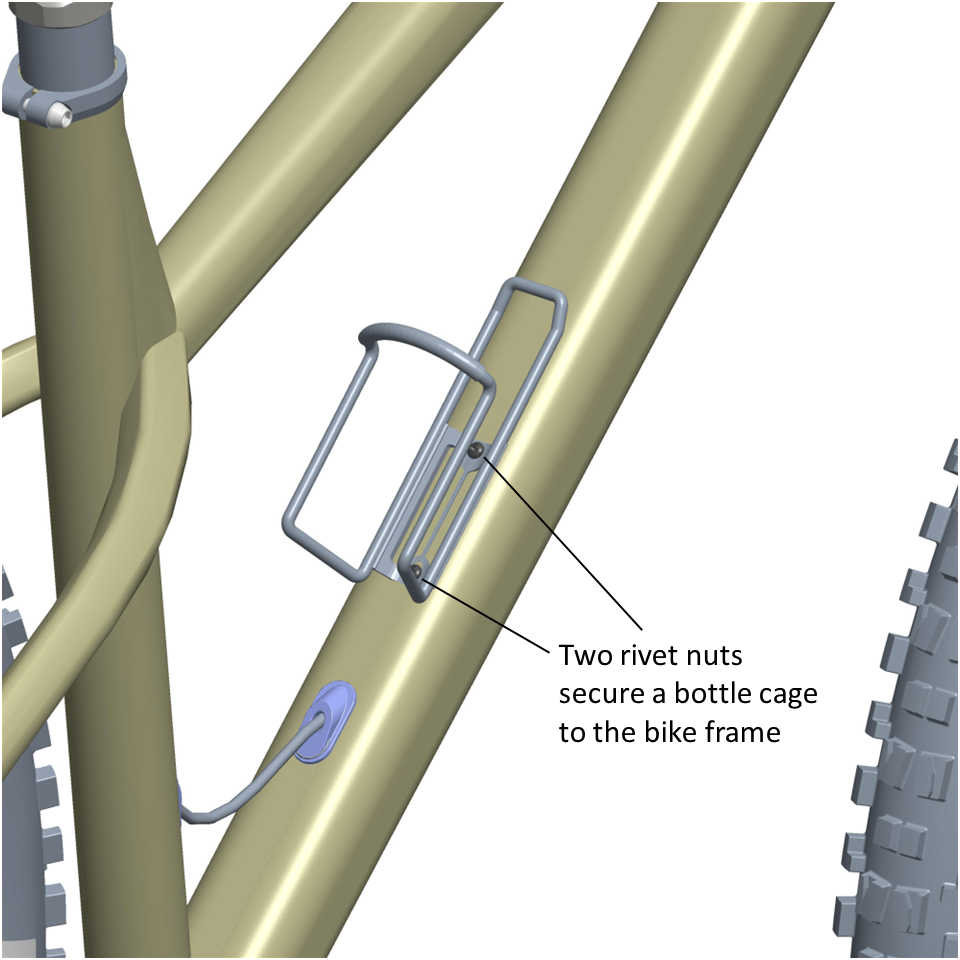 Two rivet nuts secure a bottle cage to the bike frame