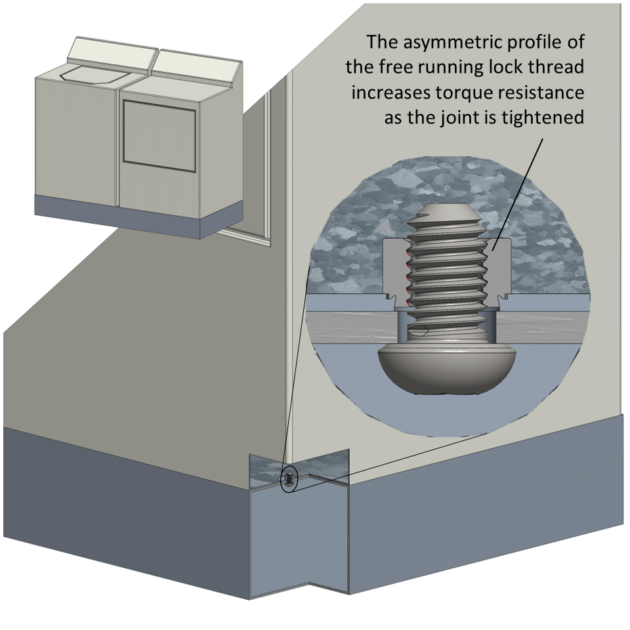 The asymmetric profile of the free running lock thread increases torque resistance as the joint is tightened