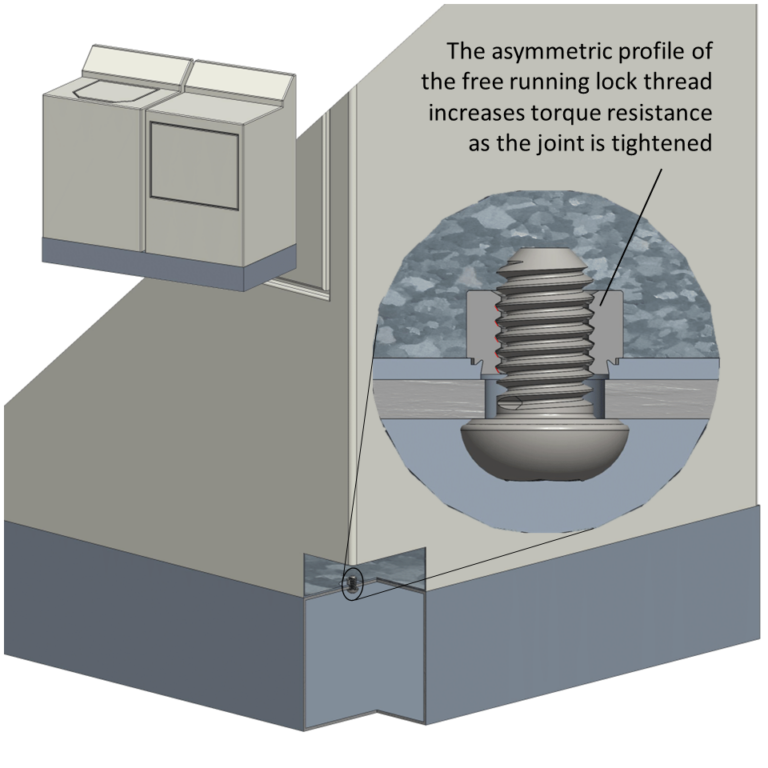 The asymmetric profile of the free running lock thread increases torque resistance as the joint is tightened