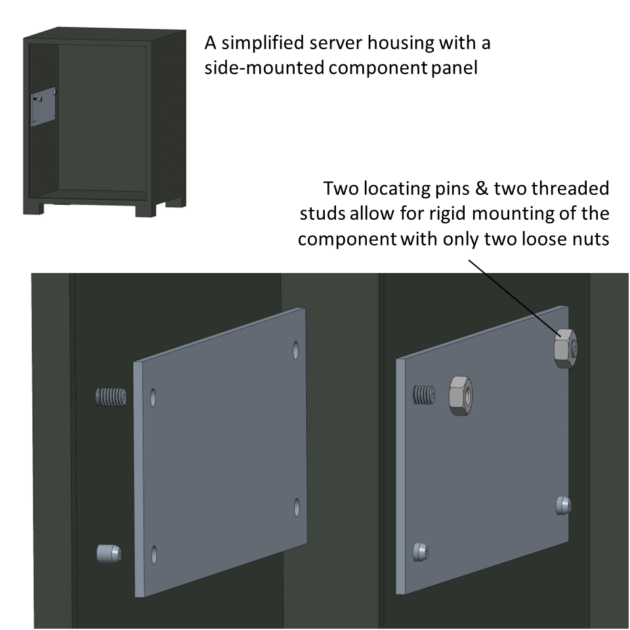 A simplified server housing with a side-mounted component panel

Two locating pins & two threaded studs allow for rigid mounting of the component with only two loose nuts