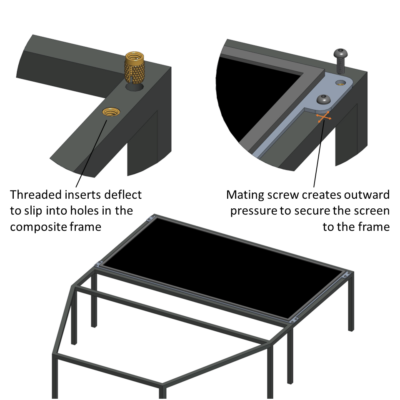 Threaded inserts deflect to slip into holes in the composite frame

Mating screw creates outward pressure to secure the screen to the frame