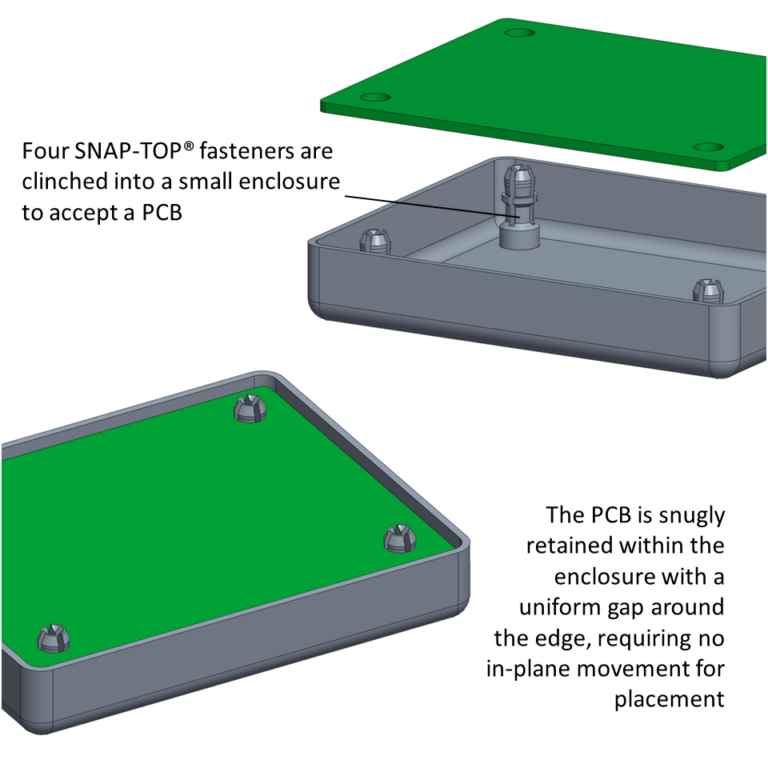 Four SNAP-TOP® fasteners are clinched into a small enclosure to accept a PCB

The PCB is snugly retained within the enclosure with a uniform gap around the edge, requiring no in-plane movement for placement