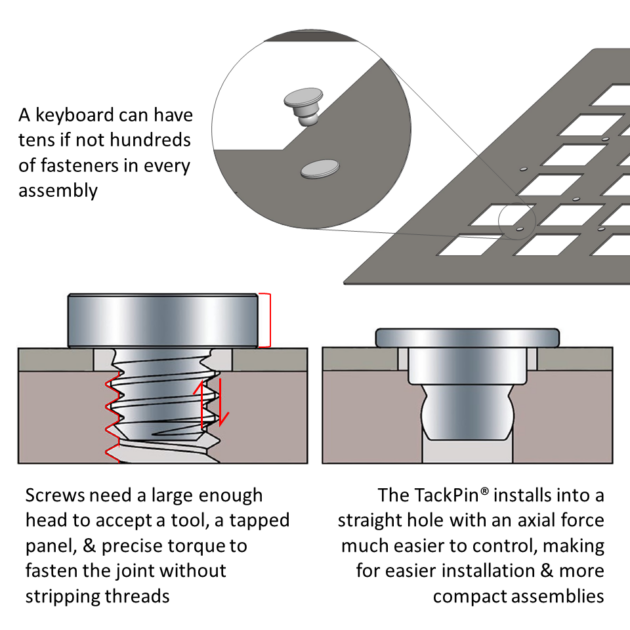 A keyboard can have tens if not hundreds of fasteners in every assembly

Screws need a large enough head to accept a tool, a tapped panel, & precise torque to fasten the joint without stripping threads

The TackPin® installs into a straight hole with an axial force much easier to control, making for easier installation & more compact assemblies