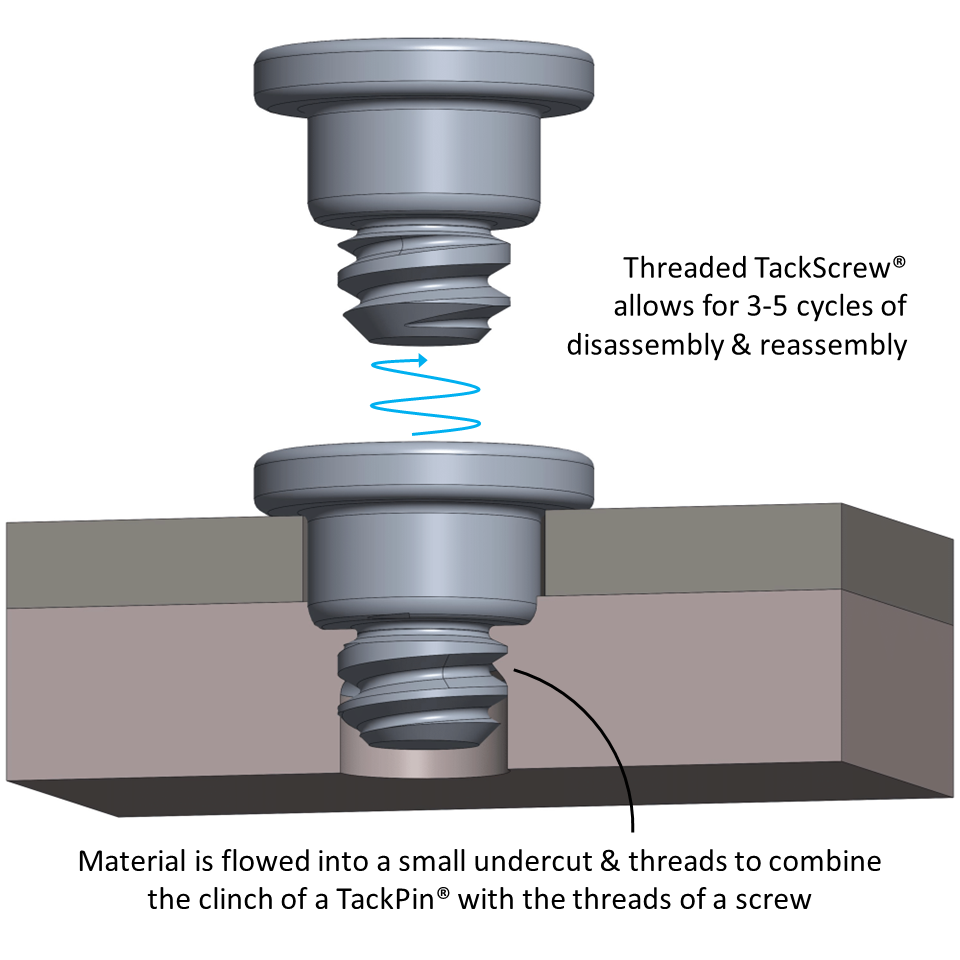 Threaded TackScrew®
allows for 3-5 cycles of
disassembly & reassembly

Material is flowed into a small undercut & threads to combine
the clinch of a TackPin® with the threads of a screw