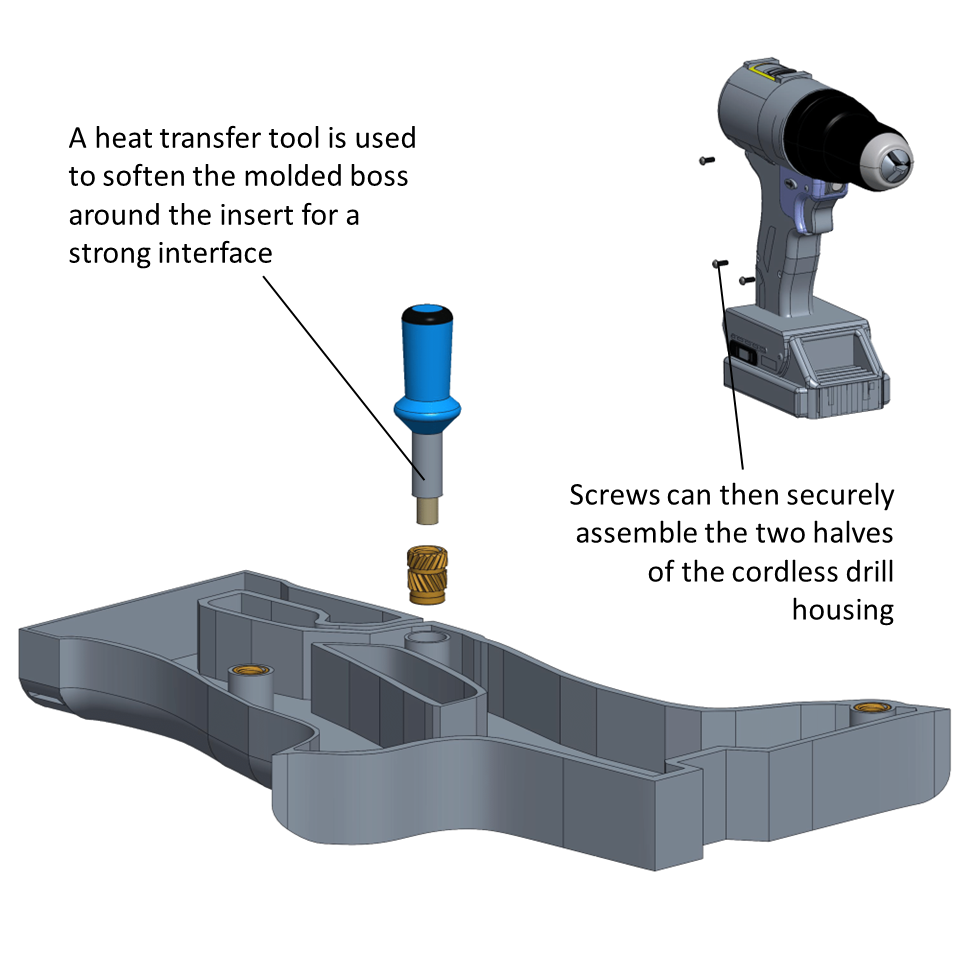 A heat transfer tool is used to soften the molded boss around the insert for a strong interface

Screws can then securely assemble the two halves of the cordless drill housing