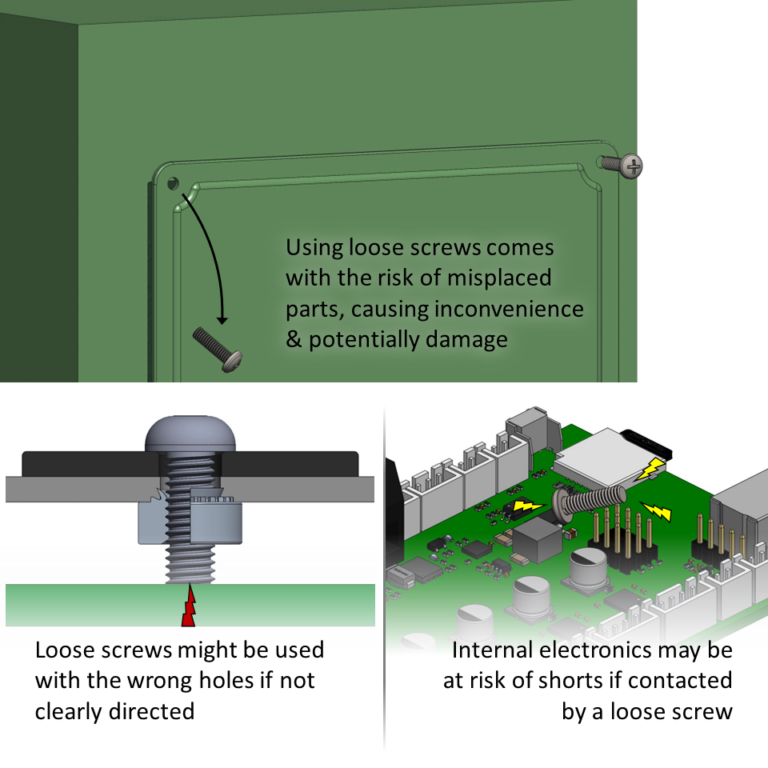 Using loose screws comes with the risk of misplaced parts, causing inconvenience & potentially damage

Loose screws might be used with the wrong holes if not clearly directed

Internal electronics may be at risk of shorts if contacted by a loose screw