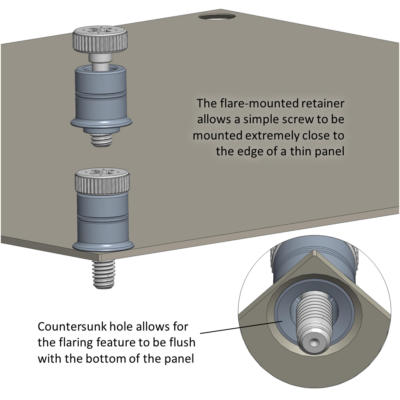 The flare-mounted retainer allows a simple screw to be mounted extremely close to the edge of a thin panel

Countersunk hole allows for the flaring feature to be flush with the bottom of the panel