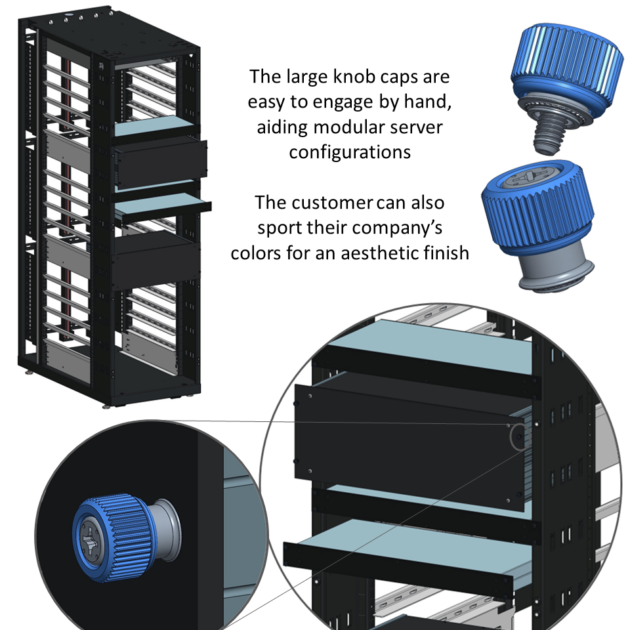 The large knob caps are easy to engage by hand, aiding modular server configurations

The customer can also sport their company's colors for an aesthetic finish