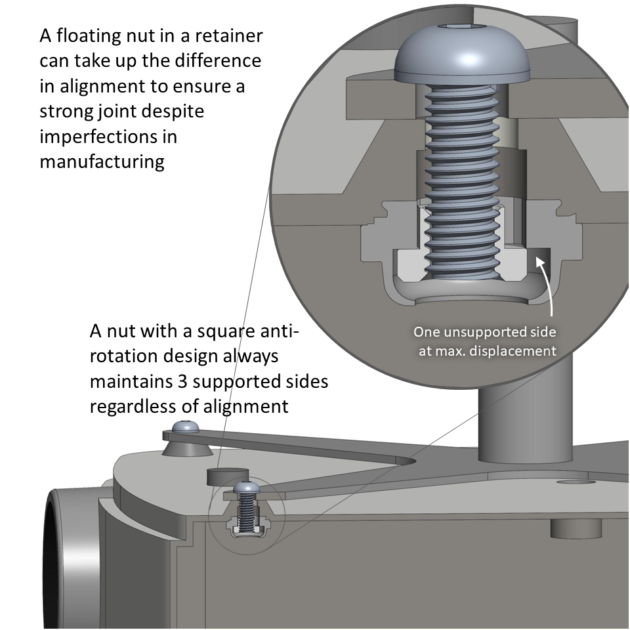 A floating nut in a retainer can take up the difference in alignment to ensure a strong joint despite imperfections in manufacturing

One unsupported side at max. displacement

A nut with a square anti-rotation design always maintains 3 supported sides regardless of alignment