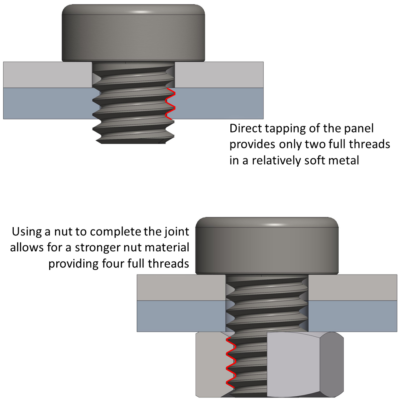 Direct tapping of the panel provides only two full threads in a relatively soft metal

Using a nut to complete the joint allows for a stronger nut material providing four full threads