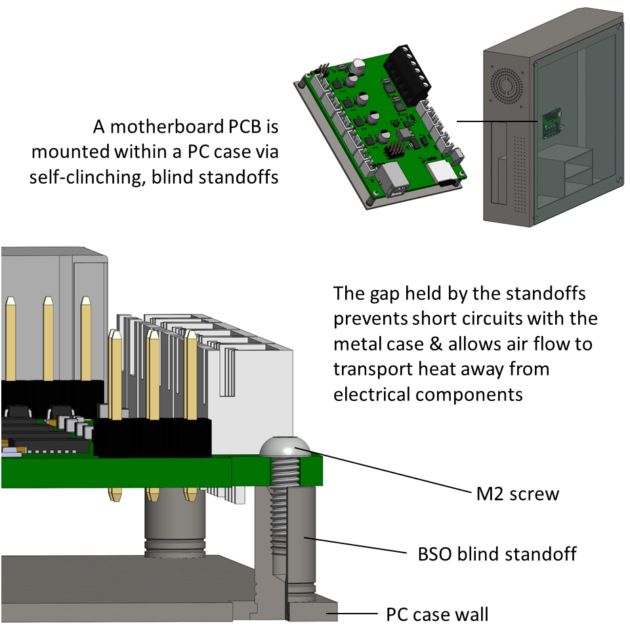 A motherboard PCB is mounted within a PC case via self-clinching, blind standoffs

The gap held by the standoffs prevents short circuits with the metal case & allows air flow to transport heat away from electrical components

M2 screw

BSO blind standoff

PC case wall