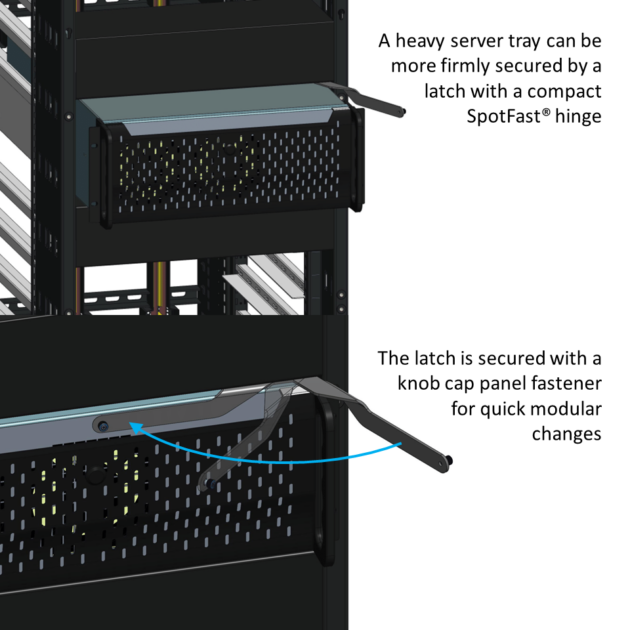 A heavy server tray can be more firmly secured by a latch with a compact SpotFast® hinge

The latch is secured with a knob cap panel fastener for quick modular changes