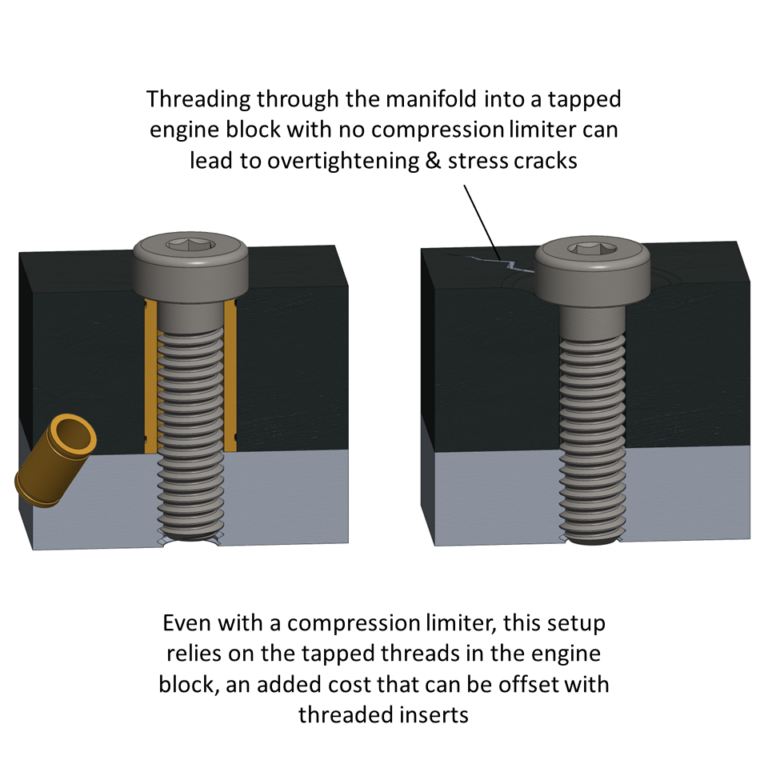 Threading through the manifold into a tapped engine block with no compression limiter can lead to overtightening & stress cracks

Even with a compression limiter, this setup relies on the tapped threads in the engine block, an added cost that can be offset with threaded inserts