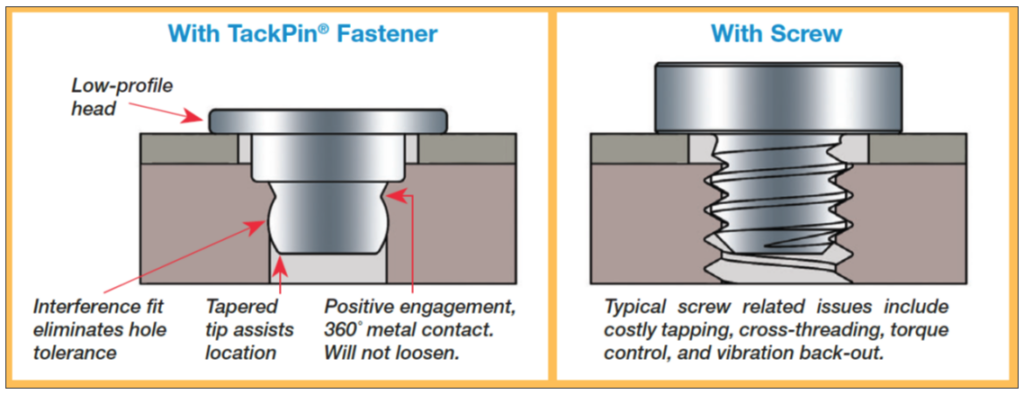 With TackPin® Fastener

Low-profile head

Interference fit eliminates hole tolerance

Tapered tip assists location

Positive engagement, 360° metal contact. Will not loosen.

With Screw

Typical screw related issues include costly tapping, cross-threading, torque control, and vibration back-out.